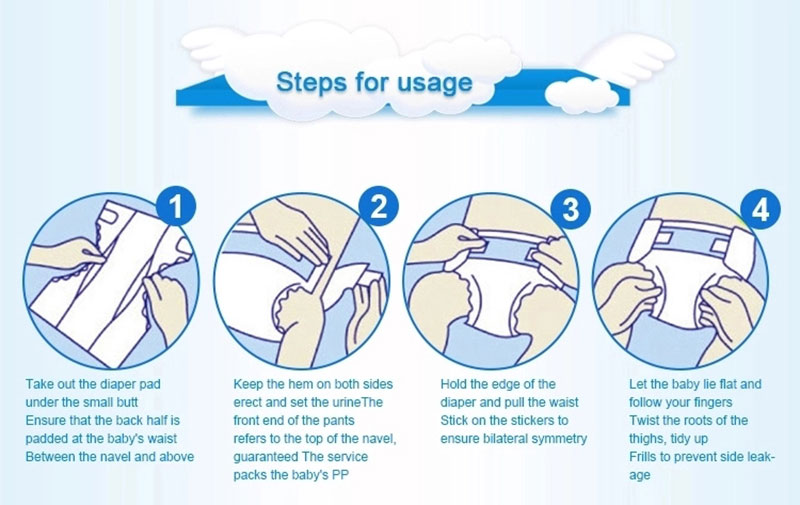 Steps for usage

1

Take out the diaper pad under the small butt
Ensure that the back half is padded at the baby's waist
Between the navel and above

2

Keep the hem on both sides erect and set the urineThe front end of the pants refers to the top of the navel, guaranteed The service packs the baby's PP

3

Hold the edge of the diaper and pull the waist
Stick on the stickers to ensure bilateral symmetry

4

Let the baby lie flat and follow your fingers
Twist the roots of the thighs, tidy up
Frills to prevent side leakage